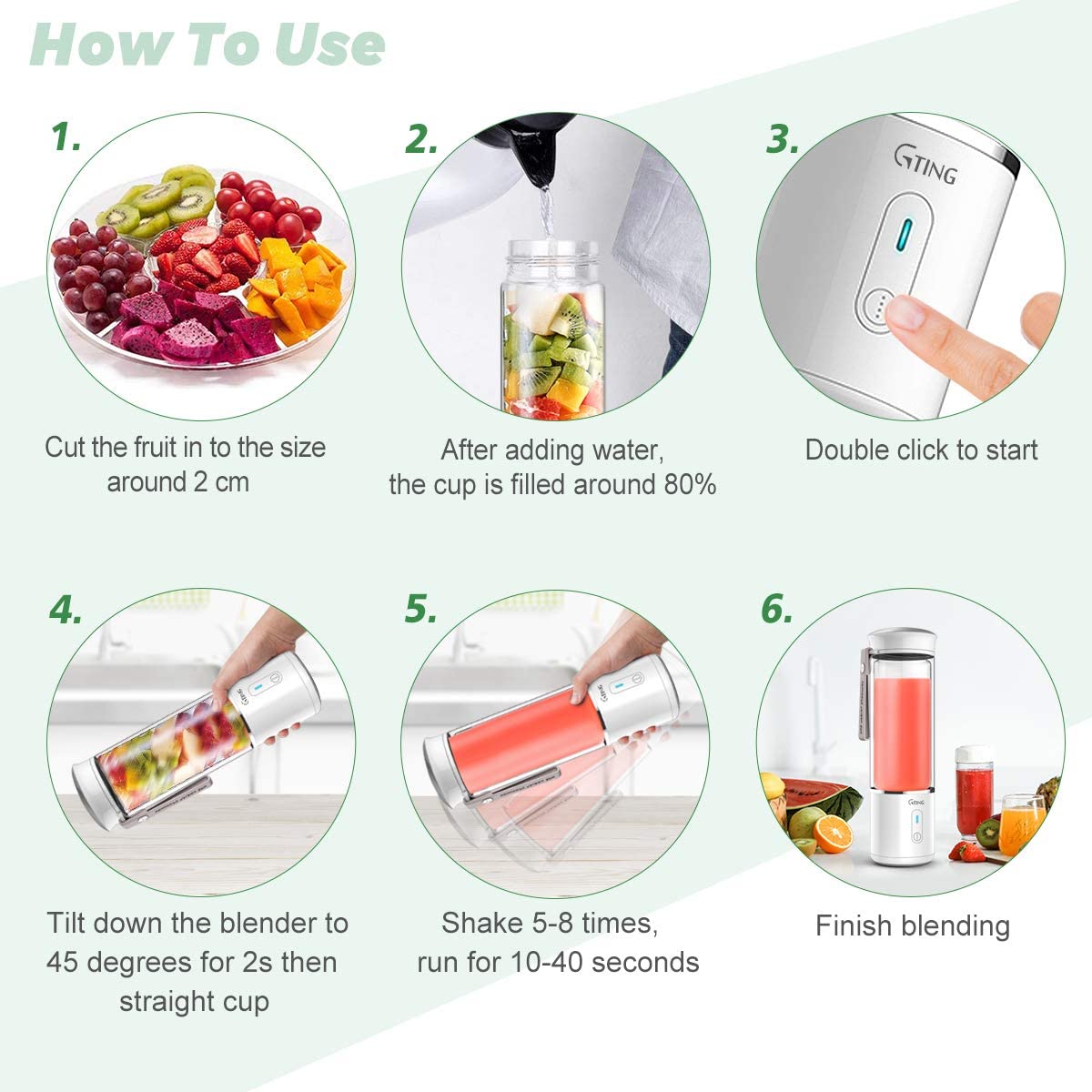 How To Use

1.

Cut the fruit in to the size around 2 cm

2.

After adding water, the cup is filled around 80%

3.

GTING

Double click to start

4.

GTING

Tilt down the blender to 45 degrees for 2s then straight cup

5.

GTING

Shake 5-8 times, run for 10-40 seconds

6.

GTING

Finish blending